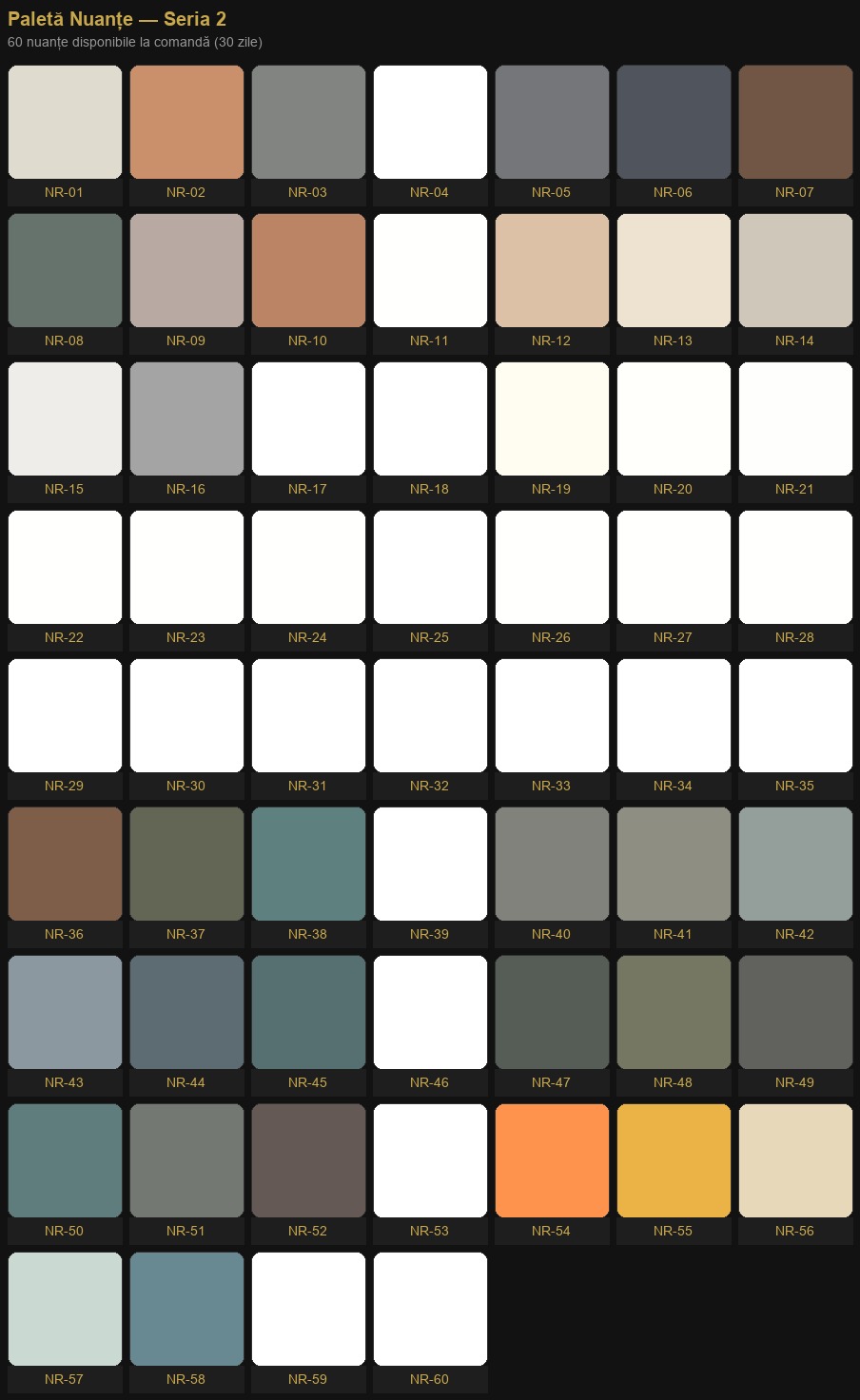 Paletă Nuanțe — Seria 2
60 nuanțe disponibile la comandă (30 zile)

NR-01

NR-02

NR-03

NR-04

NR-05

NR-06

NR-07

NR-08

NR-09

NR-10

NR-11

NR-12

NR-13

NR-14

NR-15

NR-16

NR-17

NR-18

NR-19

NR-20

NR-21

NR-22

NR-23

NR-24

NR-25

NR-26

NR-27

NR-28

NR-29

NR-30

NR-31

NR-32

NR-33

NR-34

NR-35

NR-36

NR-37

NR-38

NR-39

NR-40

NR-41

NR-42

NR-43

NR-44

NR-45

NR-46

NR-47

NR-48

NR-49

NR-50

NR-51

NR-52

NR-53

NR-54

NR-55

NR-56

NR-57

NR-58

NR-59

NR-60